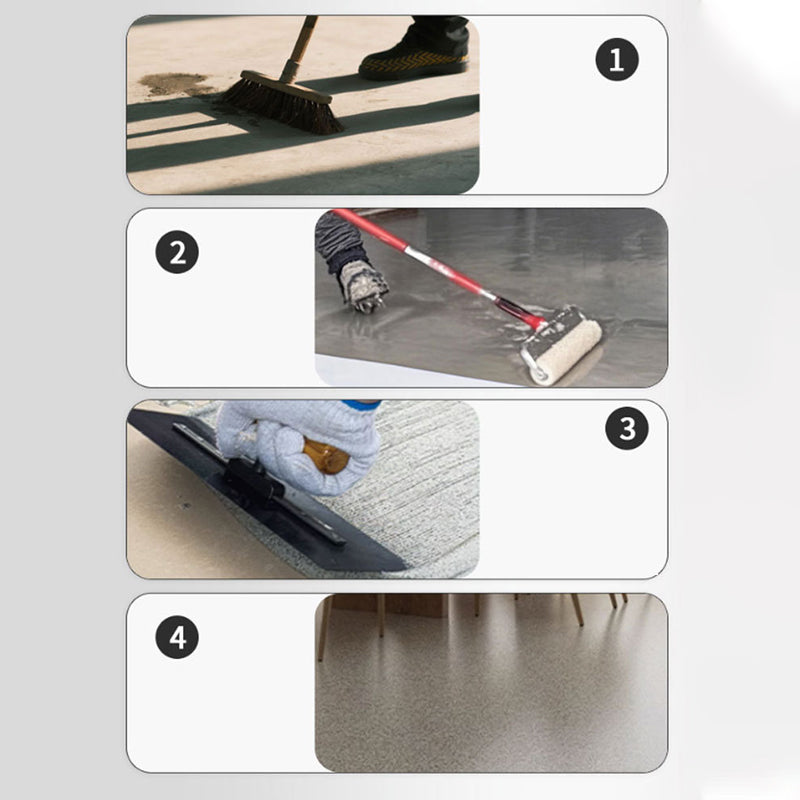 1

2

3

4